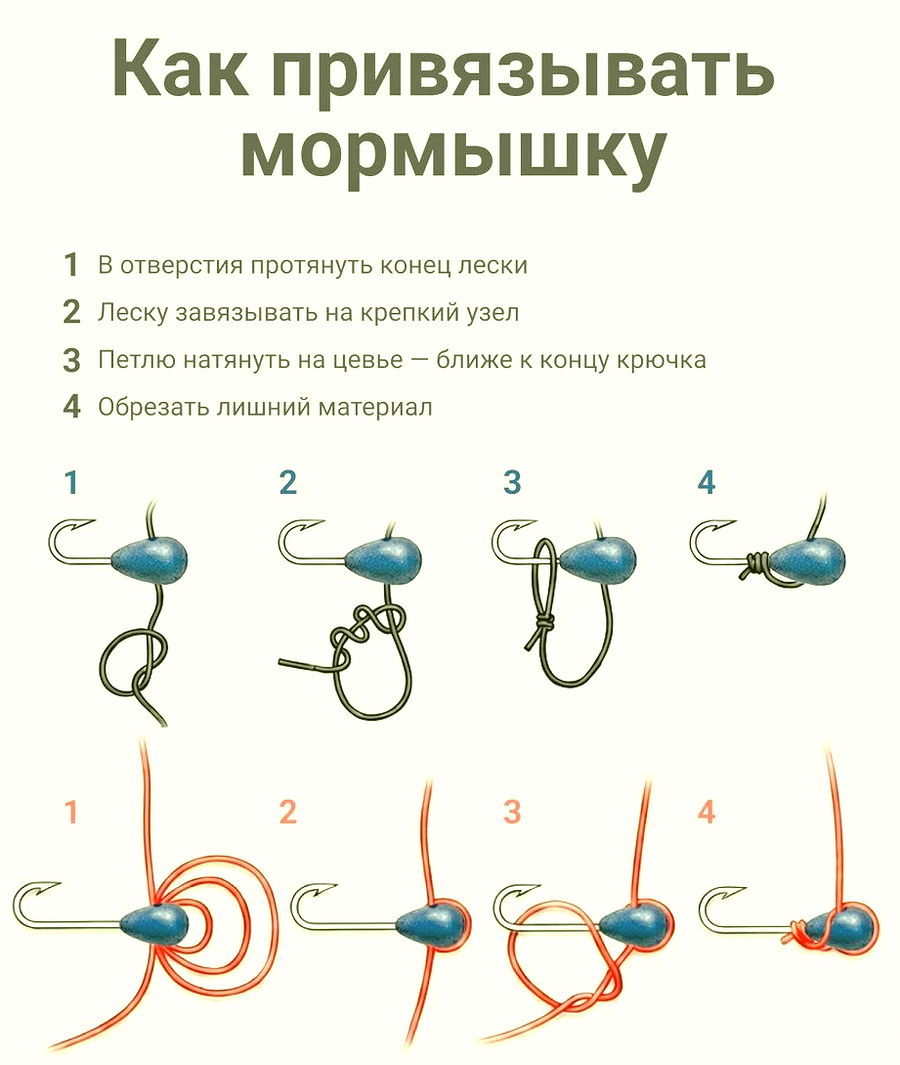 Как привязывать мормышку

1 В отверстия протянуть конец лески

2 Леску завязывать на крепкий узел

3 Петлю натянуть на цевье — ближе к концу крючка

4 Обрезать лишний материал

1

2

3

4

1

2

3

4